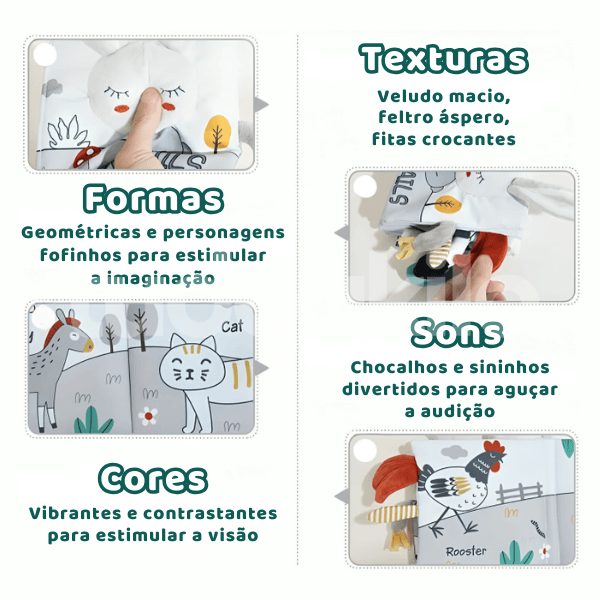 Formas

Geométricas e personagens fofinhos para estimular a imaginação

Cat

Cores

Vibrantes e contrastantes para estimular a visão

Texturas

Veludo macio, feltro áspero, fitas crocantes

Sons

Chocalhos e sininhos divertidos para aguçar a audição

Rooster